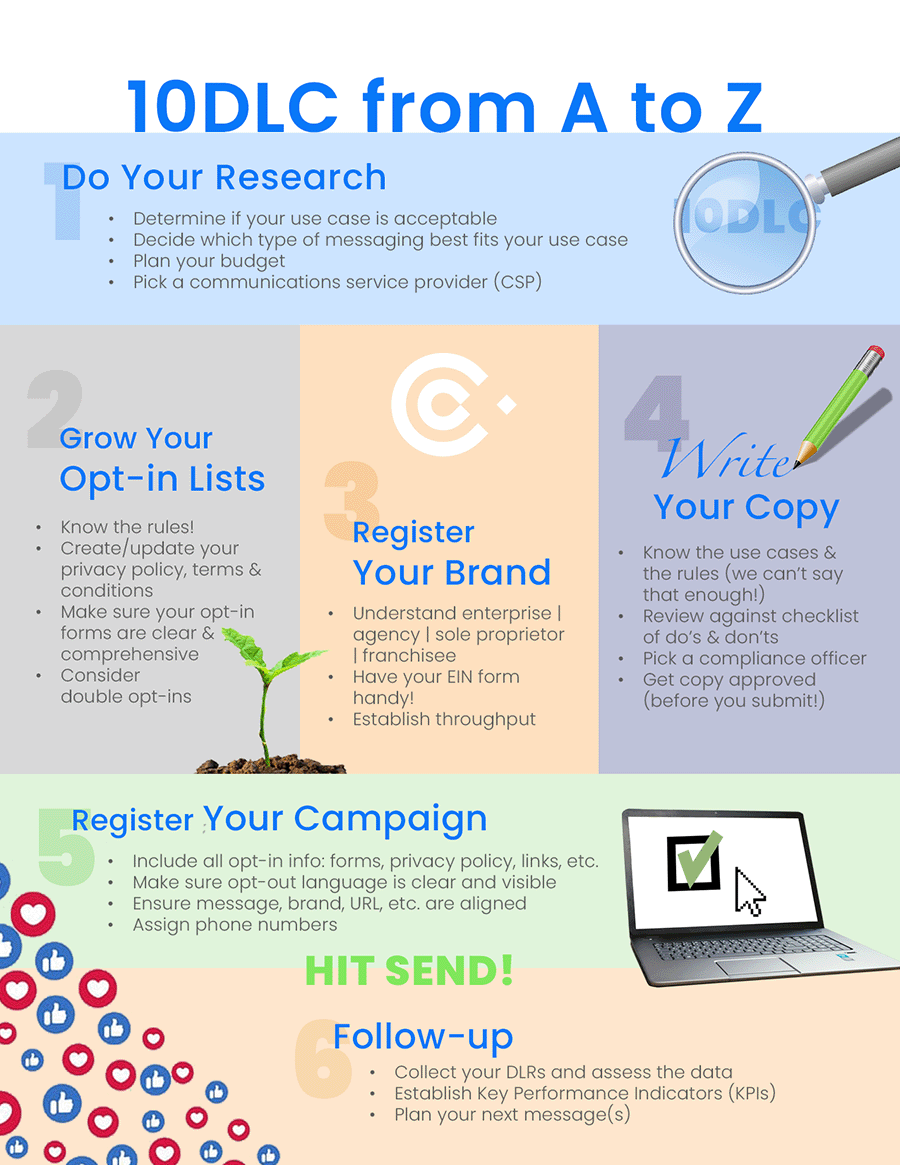 10DLC from A to Z

1 Do Your Research

- Determine if your use case is acceptable
- Decide which type of messaging best fits your use case
- Plan your budget
- Pick a communications service provider (CSP)

10DLC

2 Grow Your Opt-in Lists

- Know the rules!
- Create/update your privacy policy, terms & conditions
- Make sure your opt-in forms are clear & comprehensive
- Consider double opt-ins

3 Register Your Brand

- Understand enterprise | agency | sole proprietor | franchisee
- Have your EIN form handy!
- Establish throughput

4 Write Your Copy

- Know the use cases & the rules (we can't say that enough!)
- Review against checklist of do's & don'ts
- Pick a compliance officer
- Get copy approved (before you submit!)

5 Register Your Campaign

- Include all opt-in info: forms, privacy policy, links, etc.
- Make sure opt-out language is clear and visible
- Ensure message, brand, URL, etc. are aligned
- Assign phone numbers

HIT SEND!

6 Follow-up

- Collect your DLRs and assess the data
- Establish Key Performance Indicators (KPIs)
- Plan your next message(s)